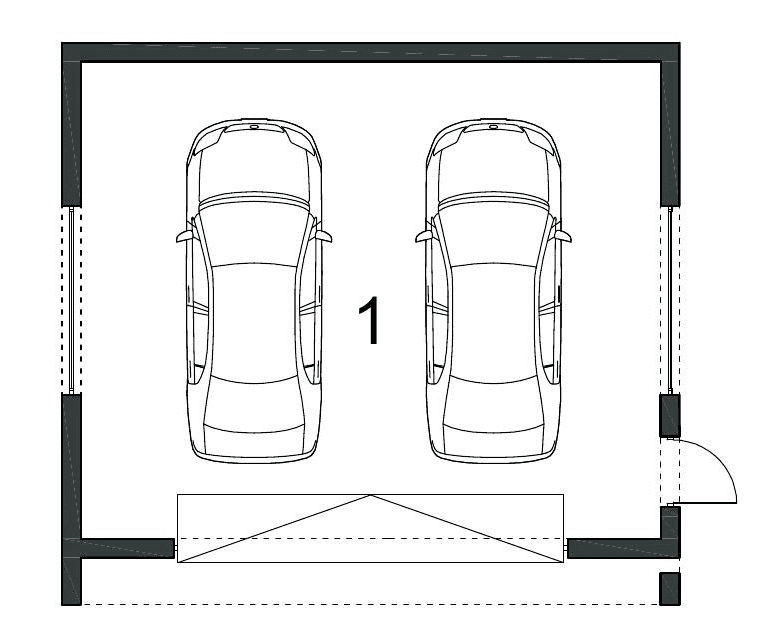 1