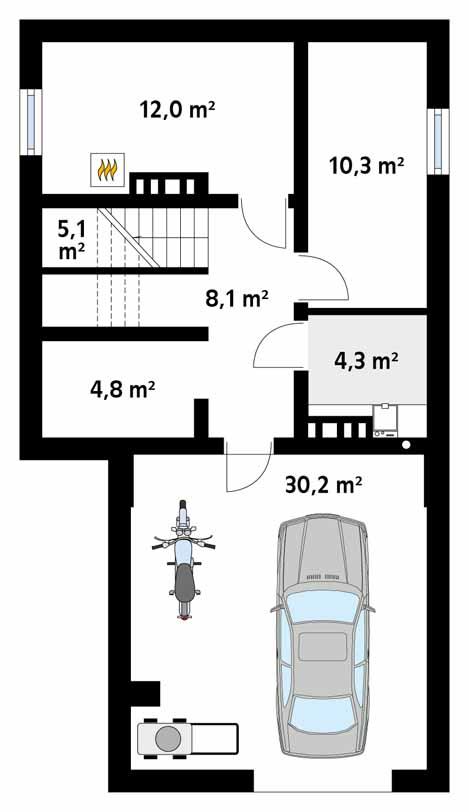 12,0 m²

10,3 m²

5,1 m²

8,1 m²

4,3 m²

4,8 m²

30,2 m²