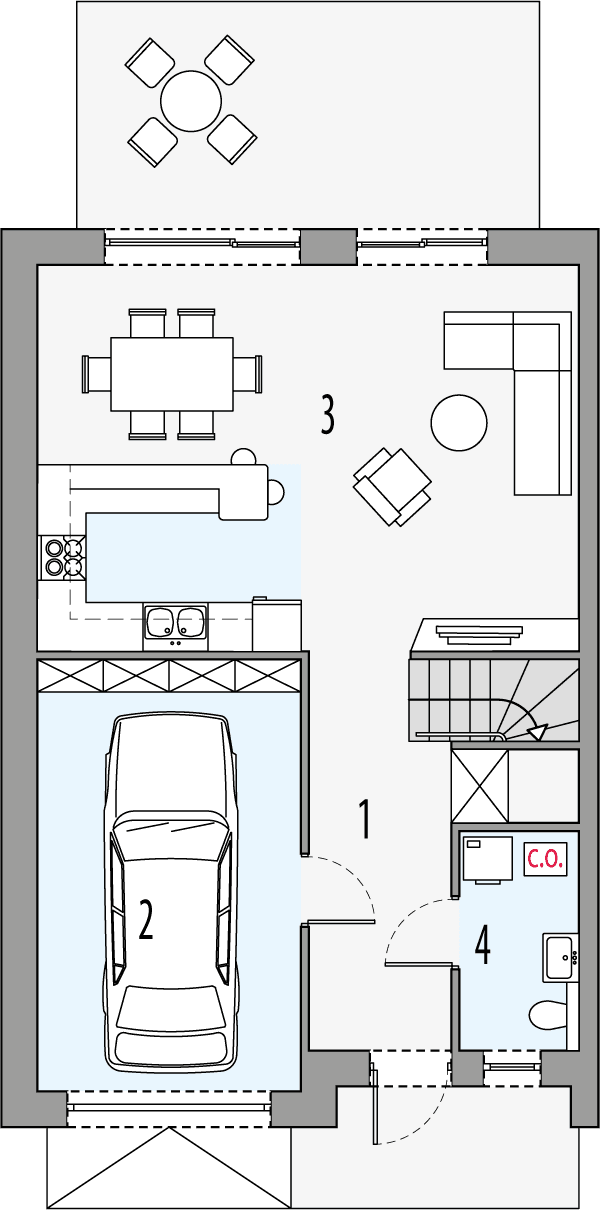 3

1

C.O.

2

4