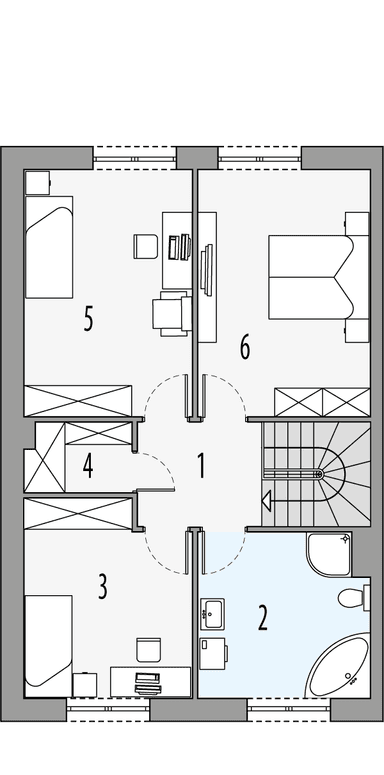 5
6
4
1
3
2