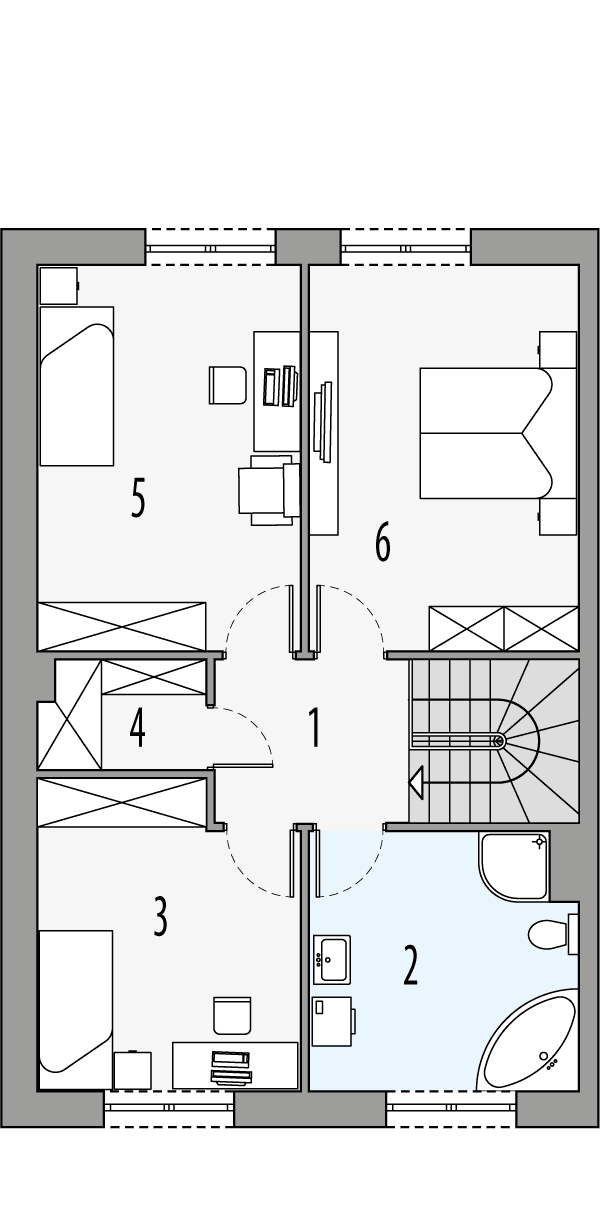 5

6

4

1

3

2