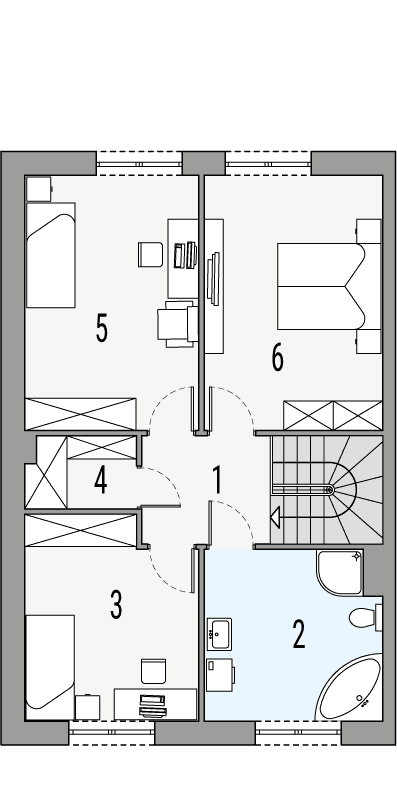 5

6

4

1

3

2