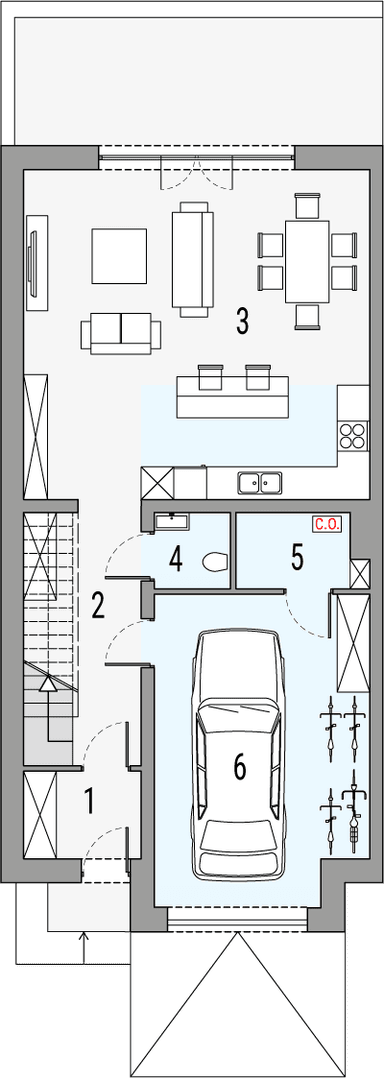 3
C.O.
4
5
2
6
1