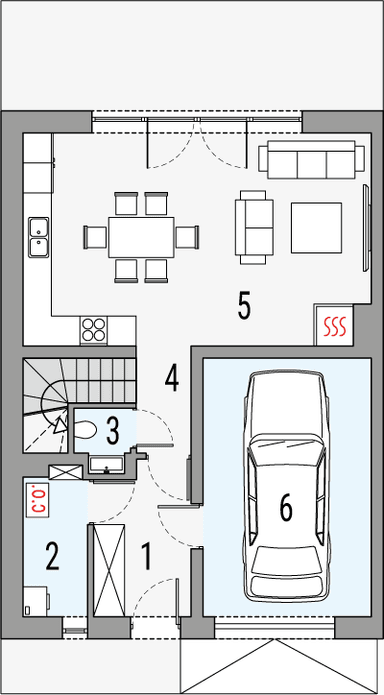 5
SSS
4
3
C.O.
6
2
1