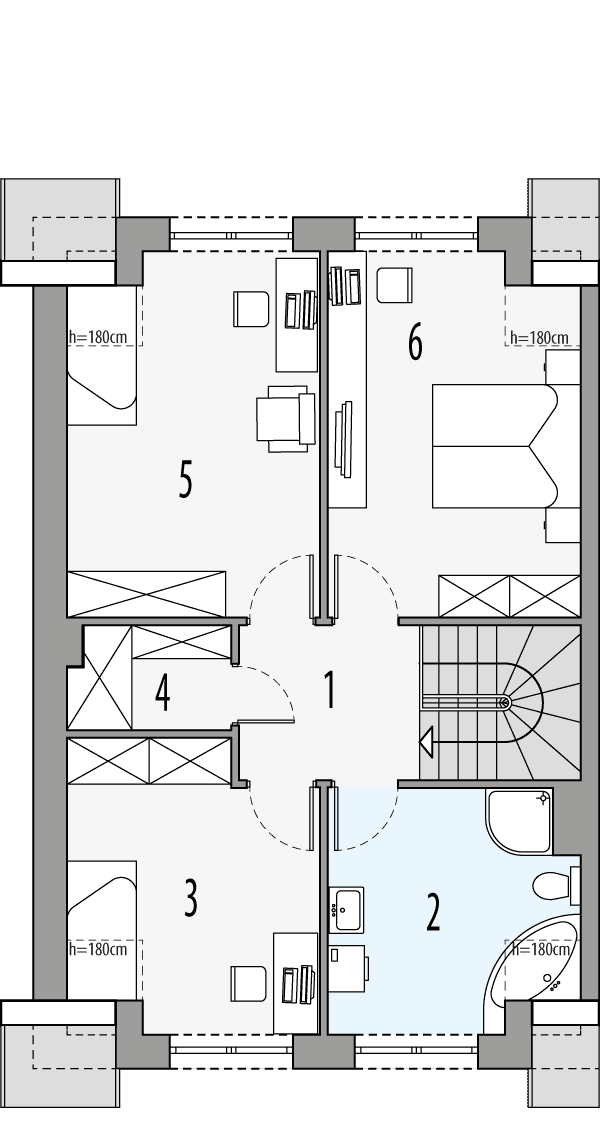 h=180cm

6

h=180cm

5

4

1

3

2

h=180cm

h=180cm