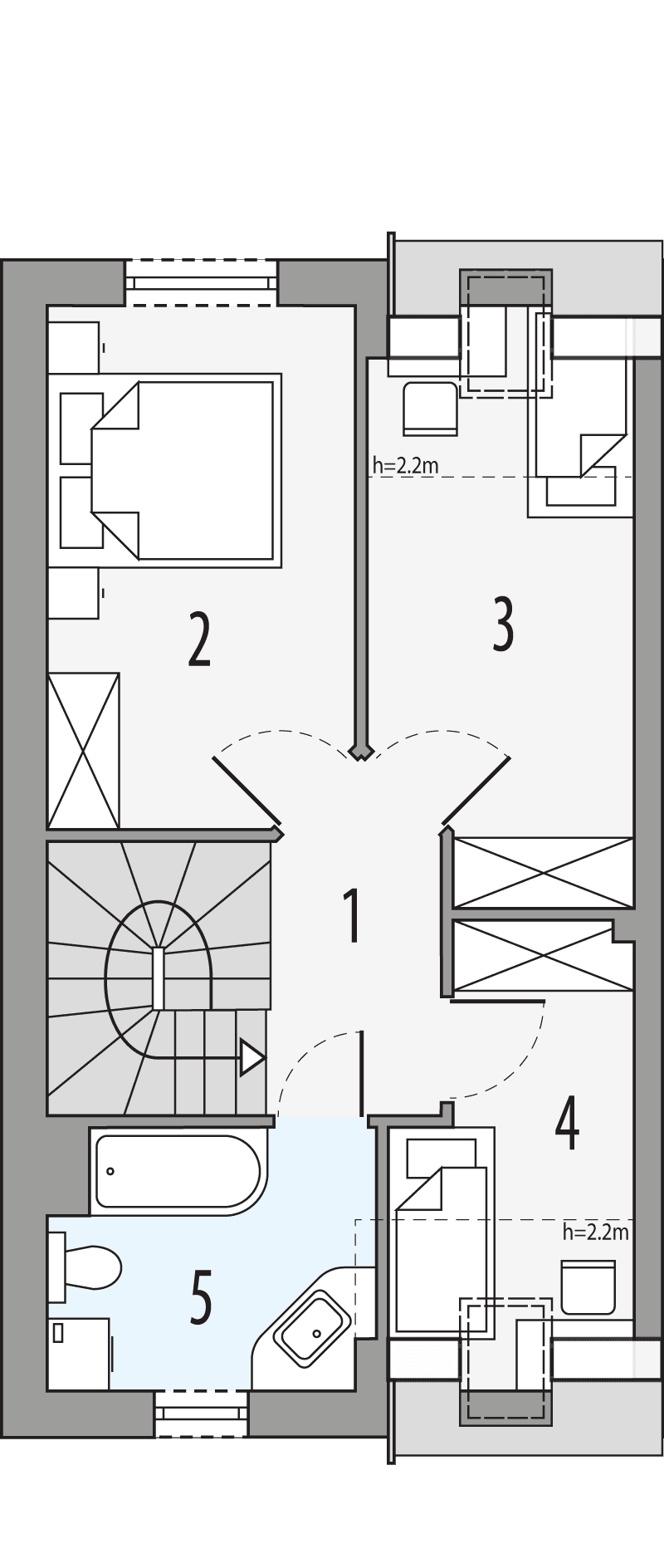 h=2.2m

2

3

1

4

h=2.2m

5