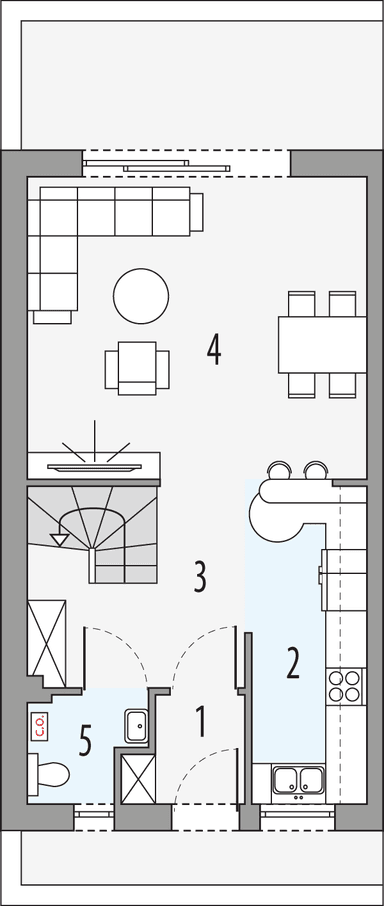 4

3

2

C.O.

5

1