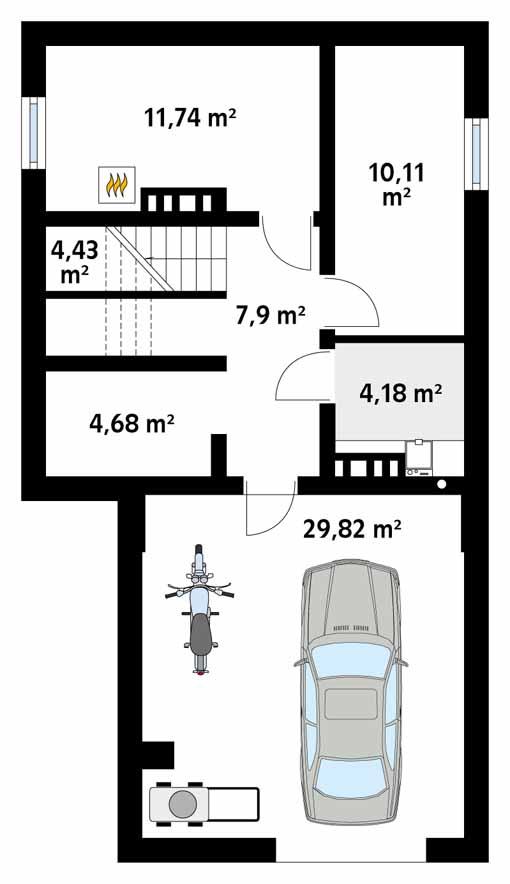 11,74 m²

10,11 m²

4,43 m²

7,9 m²

4,18 m²

4,68 m²

29,82 m²