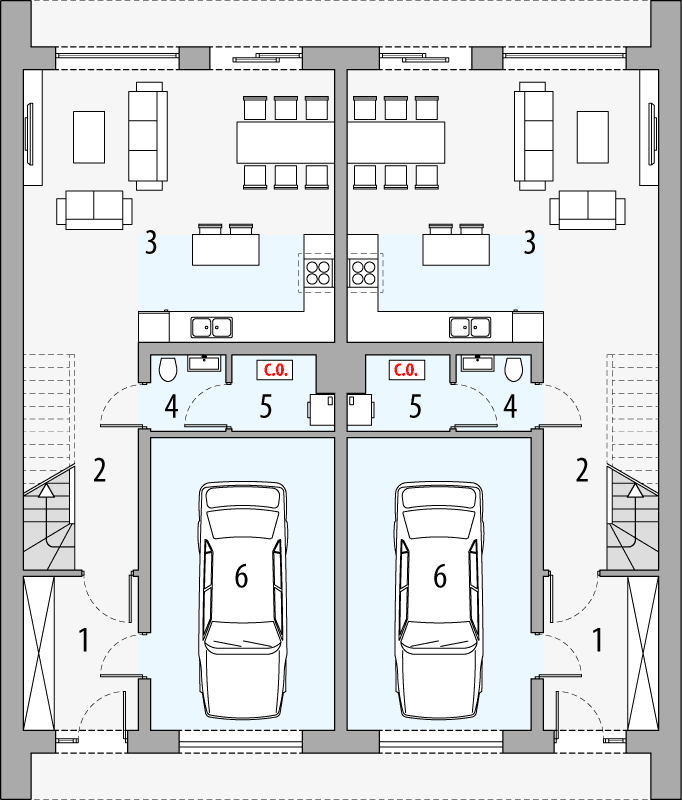 3
3
C.O.
C.O.
4
5
5
4
2
2
6
6
1
1