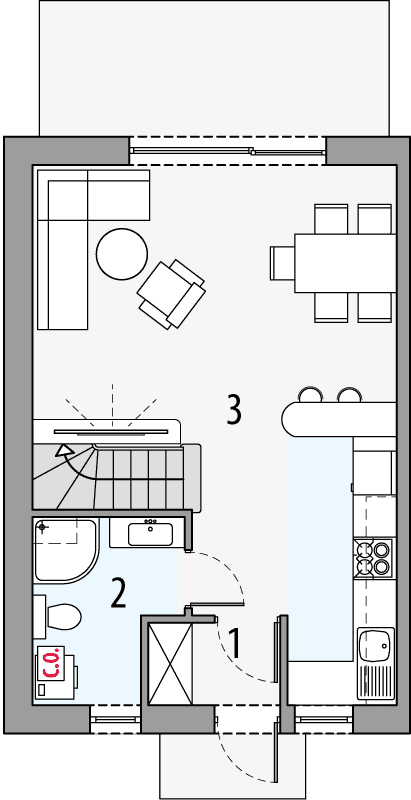 3

2

1

C.O.