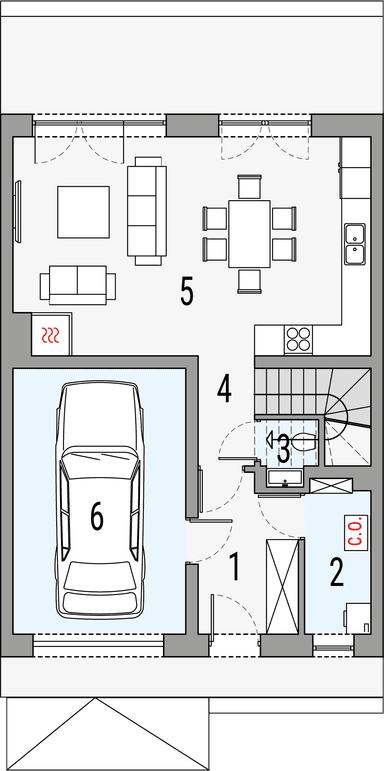 5
4
3
6
1
2
C.O.