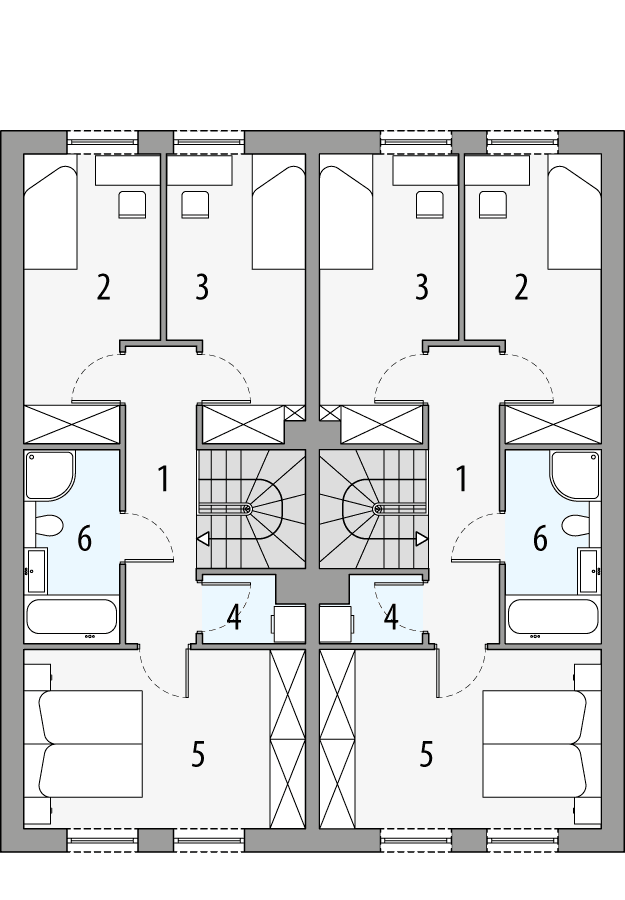 2
3
3
2
1
1
6
6
4
4
5
5