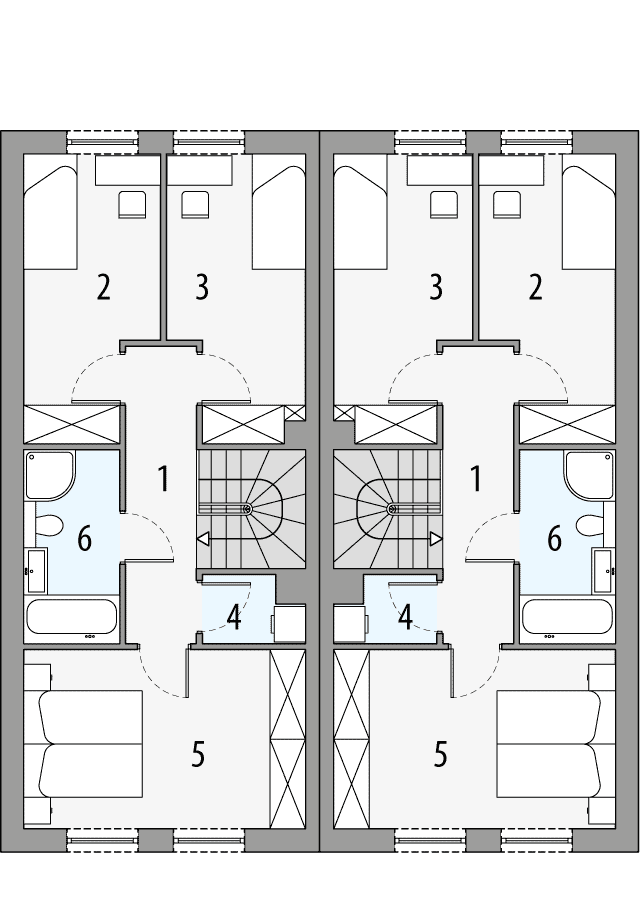 2
3
3
2
1
1
6
6
4
4
5
5