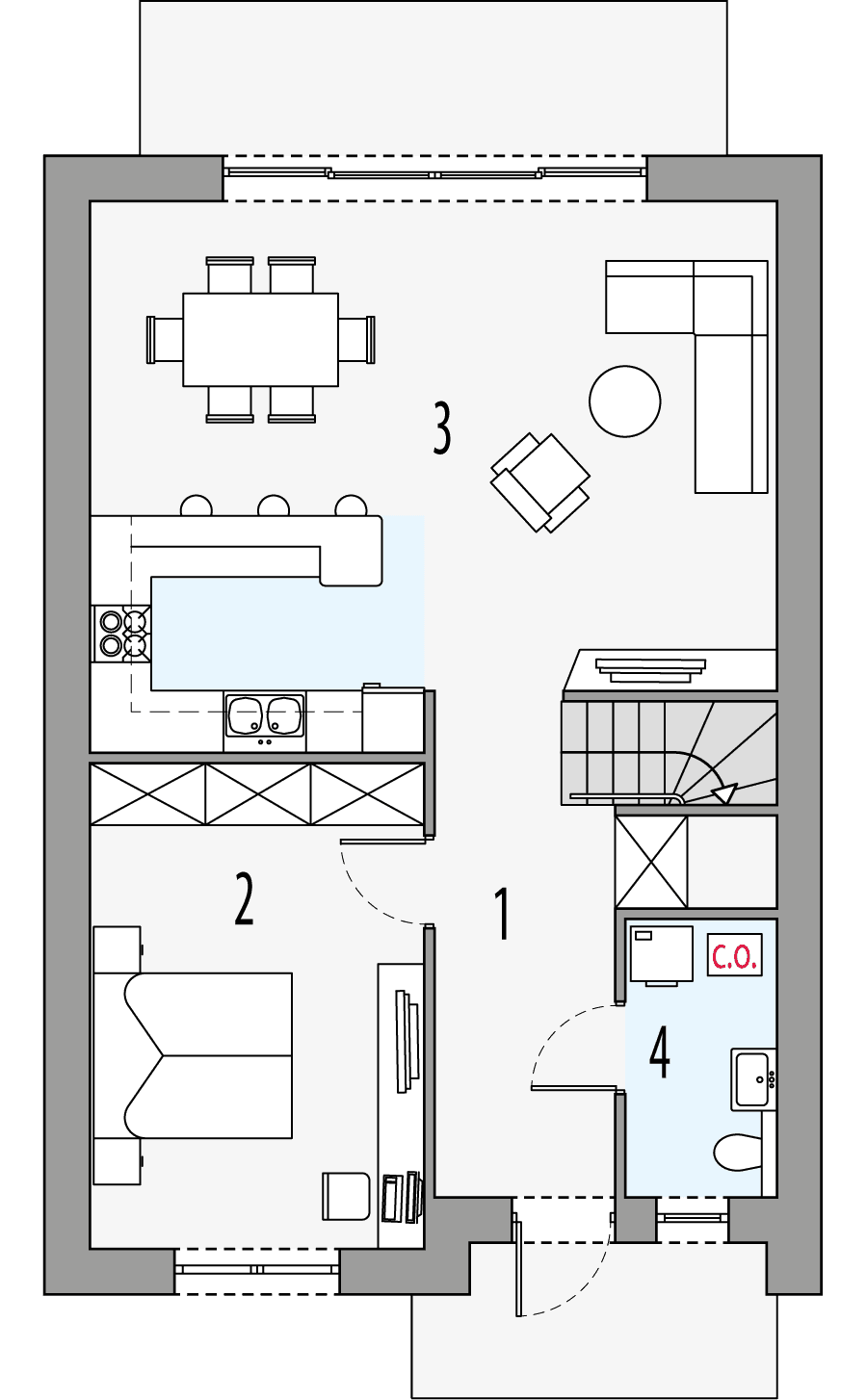 3

2

1

C.O.

4