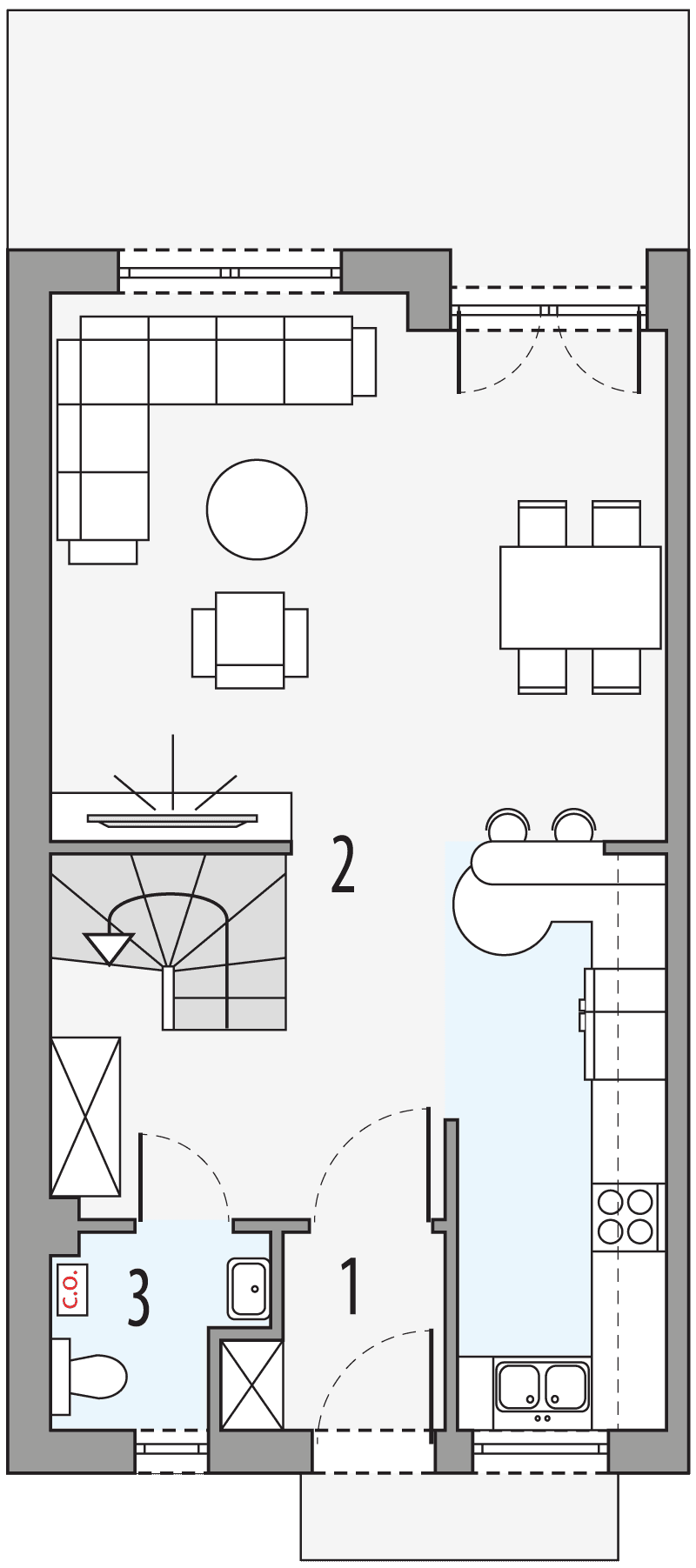 2

c.o.

3

1