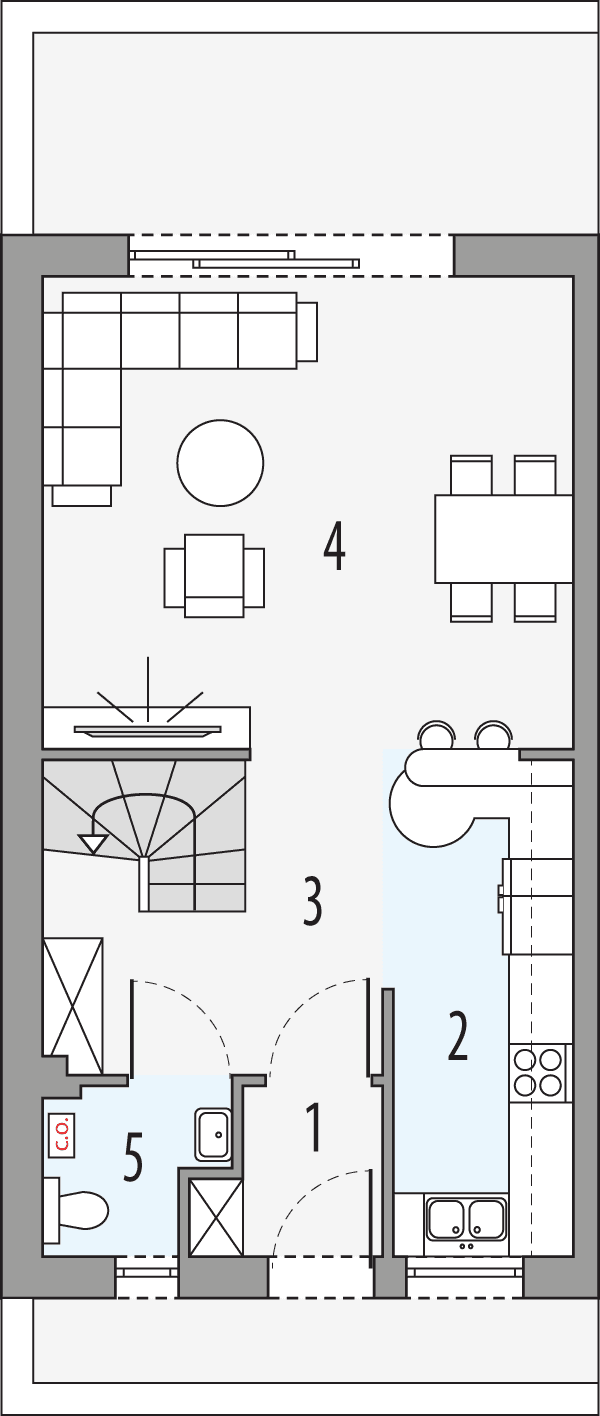 4

3

2

1

5

C.O.