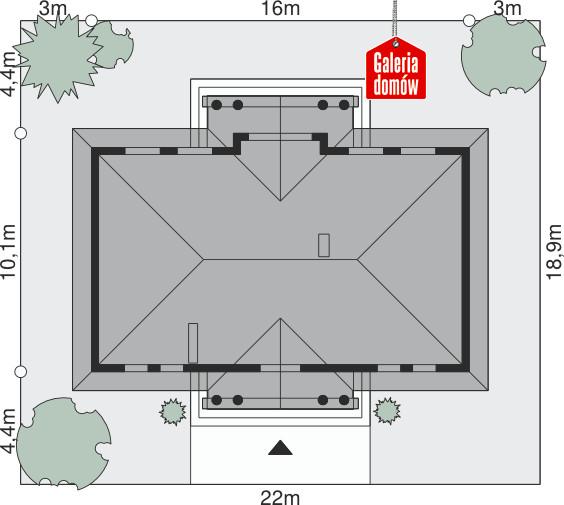 3m
16m
3m
Galeria domów
4,4m
10,1m
18,9m
4,4m
22m